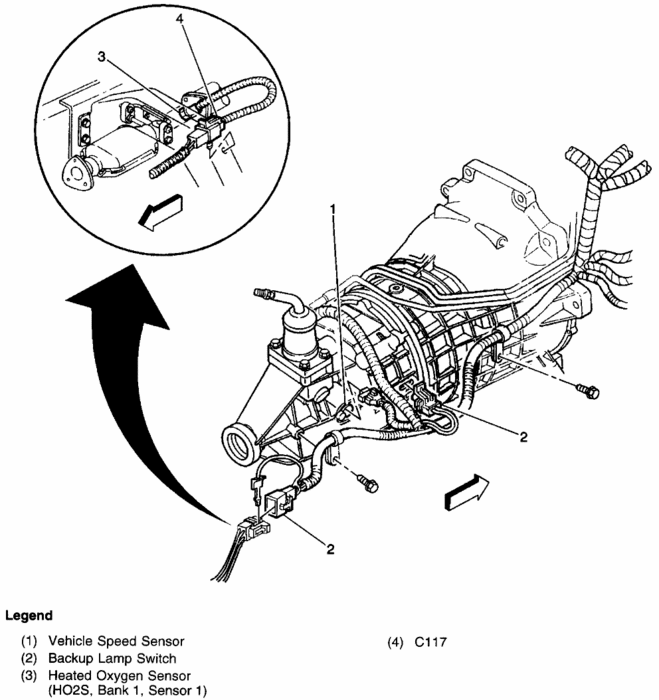 4
3
1
2
2

Legend

(1) Vehicle Speed Sensor
(2) Backup Lamp Switch
(3) Heated Oxygen Sensor (HO2S, Bank 1, Sensor 1)

(4) C117