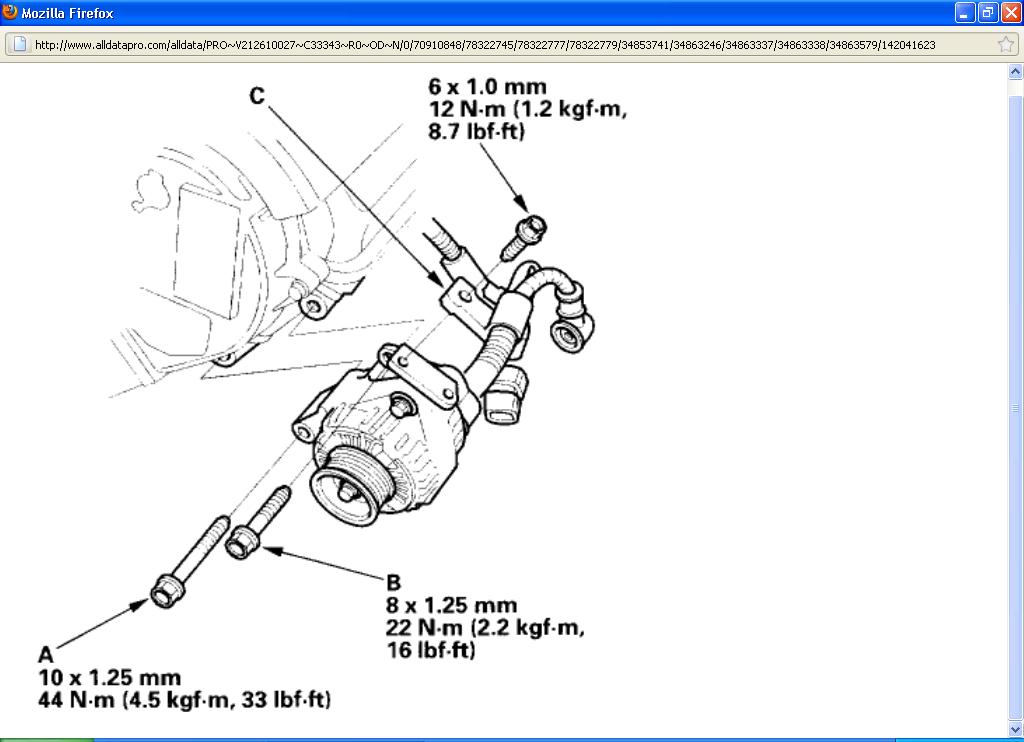 Mozilla Firefox

http://www.alldatapro.com/alldata/PRO~V212610027~C33343~R0~OD~N/0/70910848/78322745/78322777/78322779/34853741/34863246/34863337/34863338/34863579/142041623

C

6 x 1.0 mm
12 N·m (1.2 kgf·m,
8.7 lbf·ft)

B
8 x 1.25 mm
22 N·m (2.2 kgf·m,
16 lbf·ft)

A
10 x 1.25 mm
44 N·m (4.5 kgf·m, 33 lbf·ft)