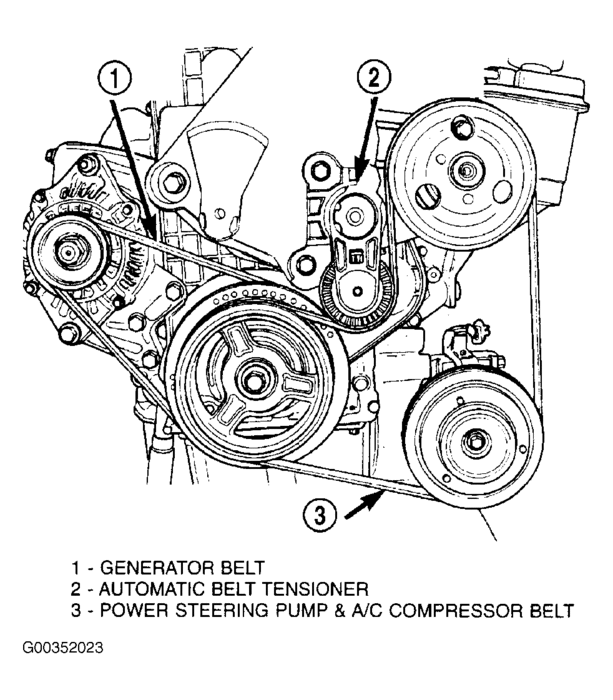 1

2

3

1 - GENERATOR BELT
2 - AUTOMATIC BELT TENSIONER
3 - POWER STEERING PUMP & A/C COMPRESSOR BELT

G00352023