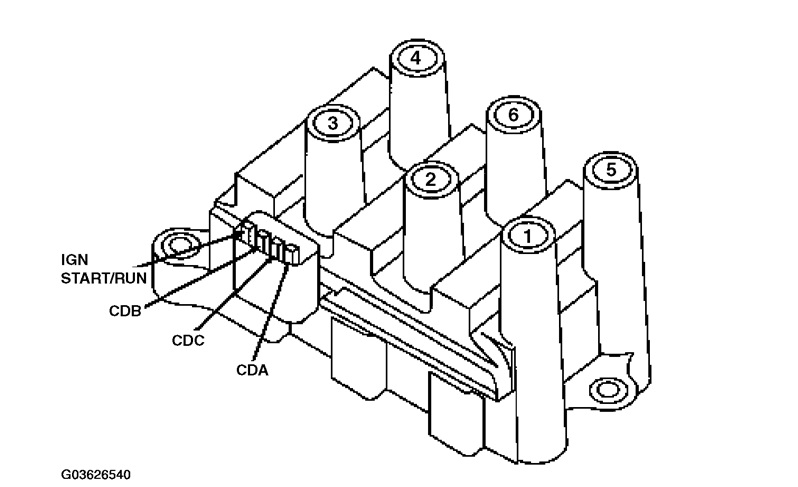 4
3
6
2
5
1
IGN START/RUN
CDB
CDC
CDA
G03626540