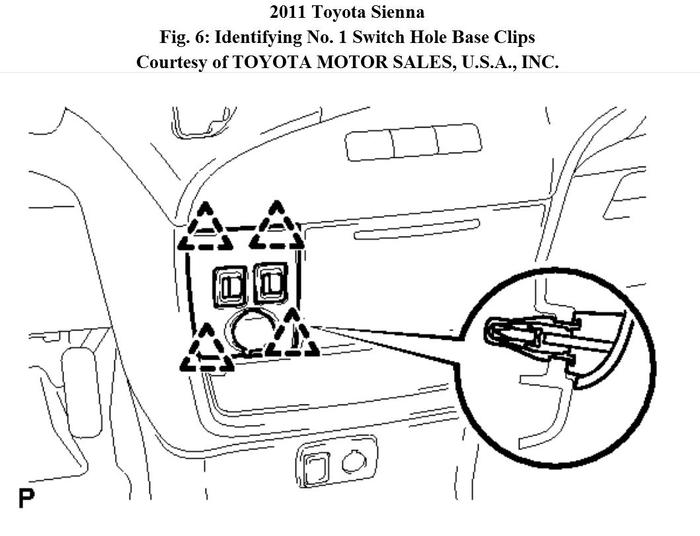 2011 Toyota Sienna
Fig. 6: Identifying No. 1 Switch Hole Base Clips
Courtesy of TOYOTA MOTOR SALES, U.S.A., INC.

P