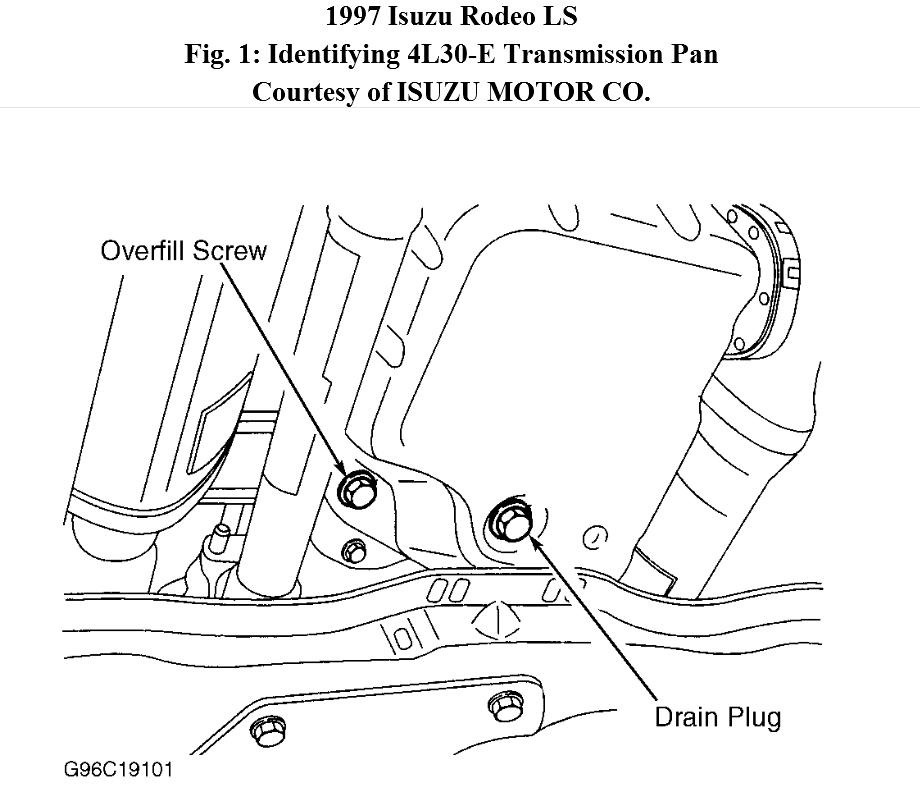 1997 Isuzu Rodeo LS
Fig. 1: Identifying 4L30-E Transmission Pan
Courtesy of ISUZU MOTOR CO.

Overfill Screw

Drain Plug

G96C19101