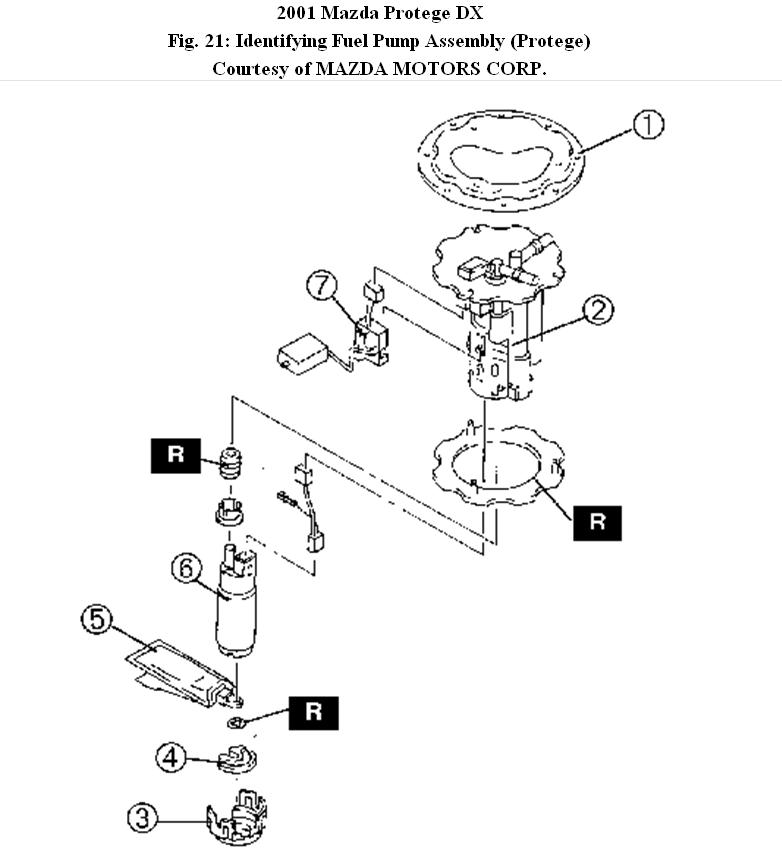 2001 Mazda Protege DX
Fig. 21: Identifying Fuel Pump Assembly (Protege)
Courtesy of MAZDA MOTORS CORP.

1
7
2
R
R
6
5
R
4
3