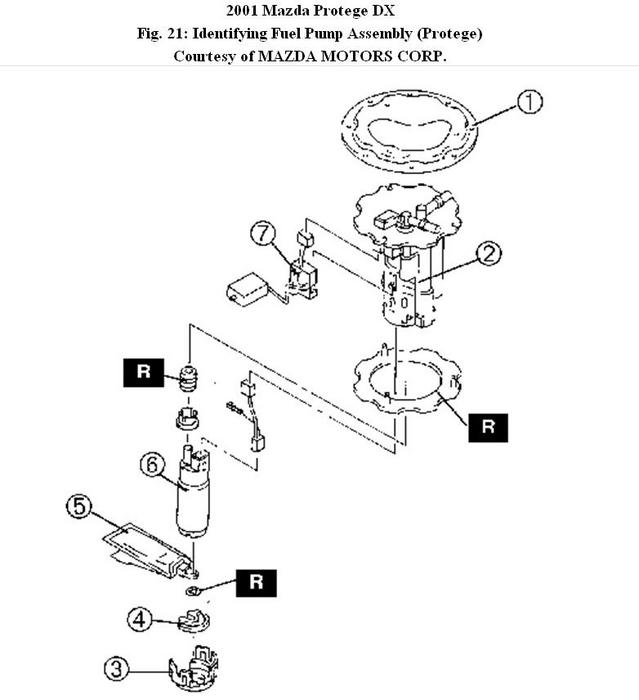 2001 Mazda Protege DX
Fig. 21: Identifying Fuel Pump Assembly (Protege)
Courtesy of MAZDA MOTORS CORP.

1
7
2
R
R
6
5
R
4
3