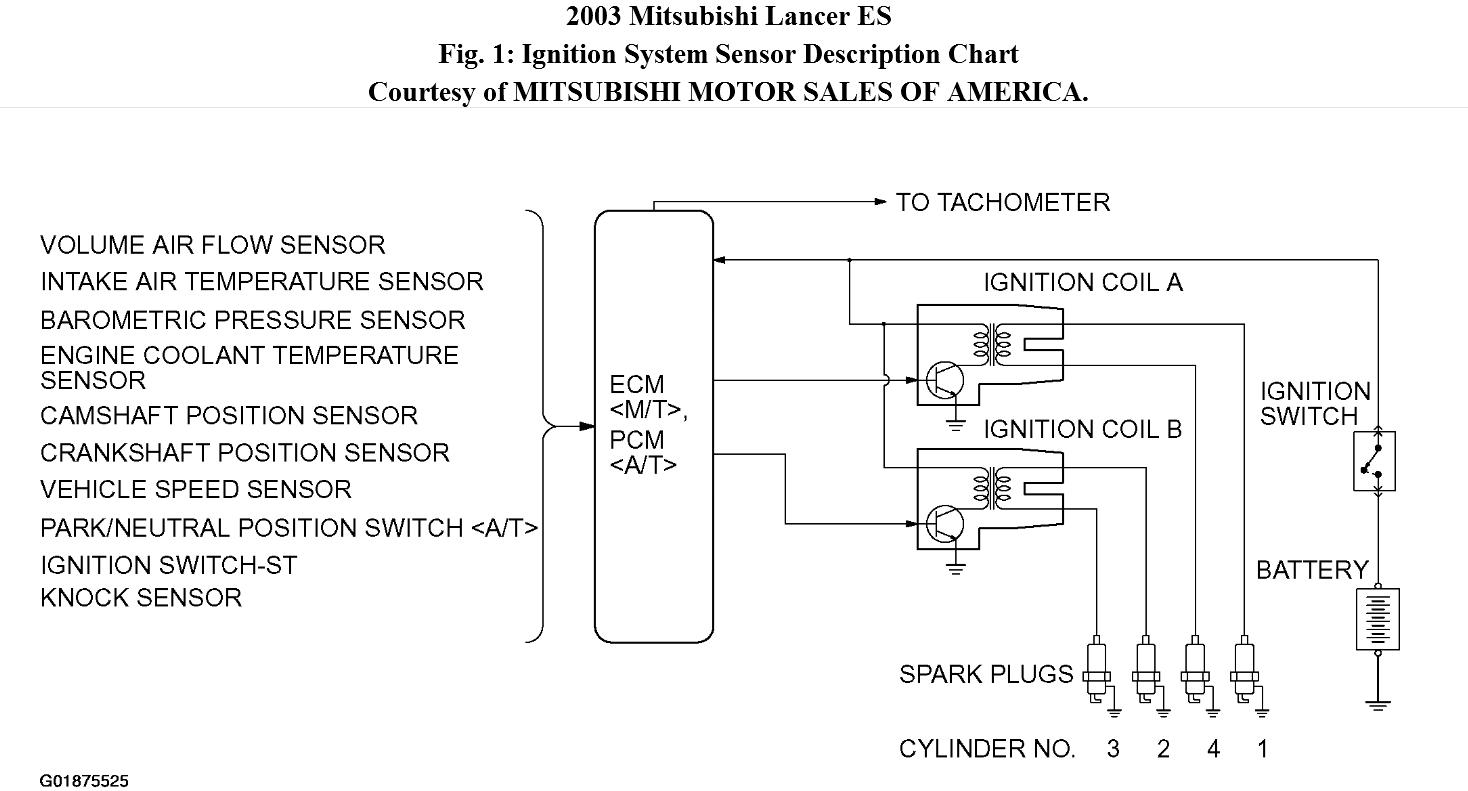 2003 Mitsubishi Lancer ES
Fig. 1: Ignition System Sensor Description Chart
Courtesy of MITSUBISHI MOTOR SALES OF AMERICA.

VOLUME AIR FLOW SENSOR
INTAKE AIR TEMPERATURE SENSOR
BAROMETRIC PRESSURE SENSOR
ENGINE COOLANT TEMPERATURE SENSOR
CAMSHAFT POSITION SENSOR
CRANKSHAFT POSITION SENSOR
VEHICLE SPEED SENSOR
PARK/NEUTRAL POSITION SWITCH <A/T>
IGNITION SWITCH-ST
KNOCK SENSOR

ECM <M/T>, PCM <A/T>

TO TACHOMETER

IGNITION COIL A

IGNITION COIL B

IGNITION SWITCH

BATTERY

SPARK PLUGS

CYLINDER NO. 3 2 4 1

G01875525