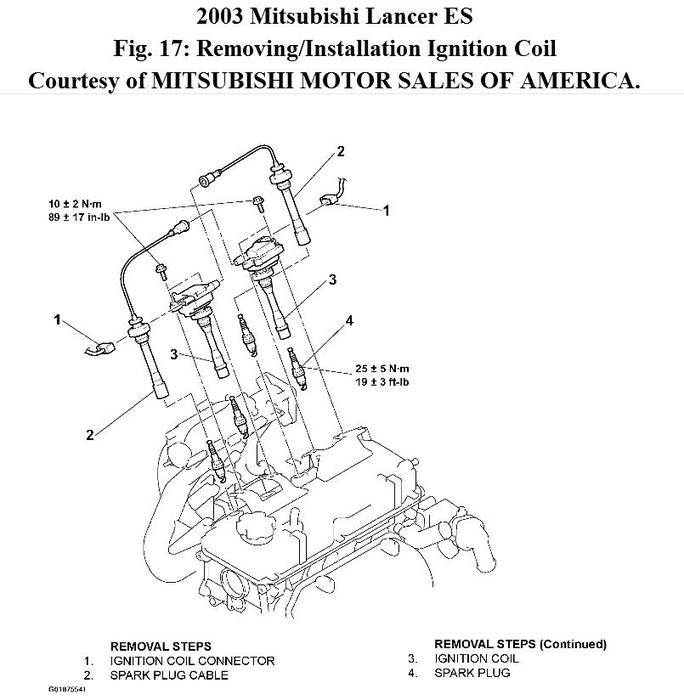 2003 Mitsubishi Lancer ES
Fig. 17: Removing/Installation Ignition Coil
Courtesy of MITSUBISHI MOTOR SALES OF AMERICA.

2

10 ± 2 N·m
89 ± 17 in-lb

1

3

1

4

3

25 ± 5 N·m
19 ± 3 ft-lb

2

REMOVAL STEPS
1. IGNITION COIL CONNECTOR
2. SPARK PLUG CABLE

REMOVAL STEPS (Continued)
3. IGNITION COIL
4. SPARK PLUG

G01875541