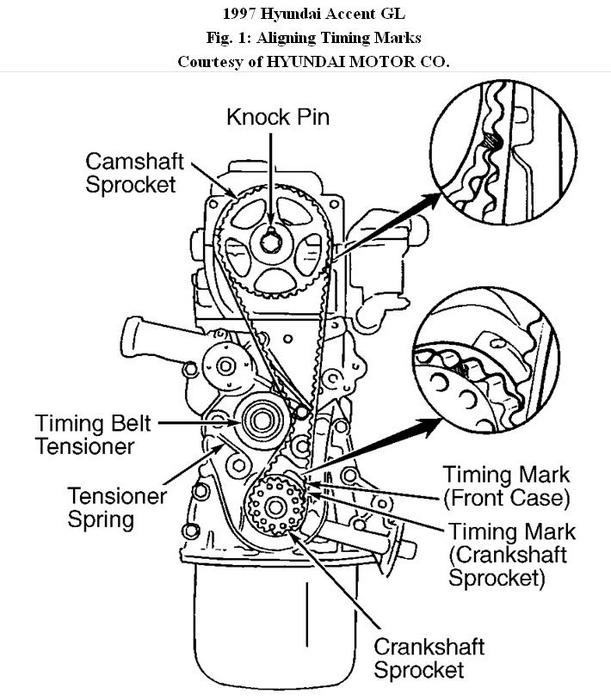 1997 Hyundai Accent GL
Fig. 1: Aligning Timing Marks
Courtesy of HYUNDAI MOTOR CO.

Knock Pin
Camshaft Sprocket
Timing Belt Tensioner
Tensioner Spring
Timing Mark (Front Case)
Timing Mark (Crankshaft Sprocket)
Crankshaft Sprocket