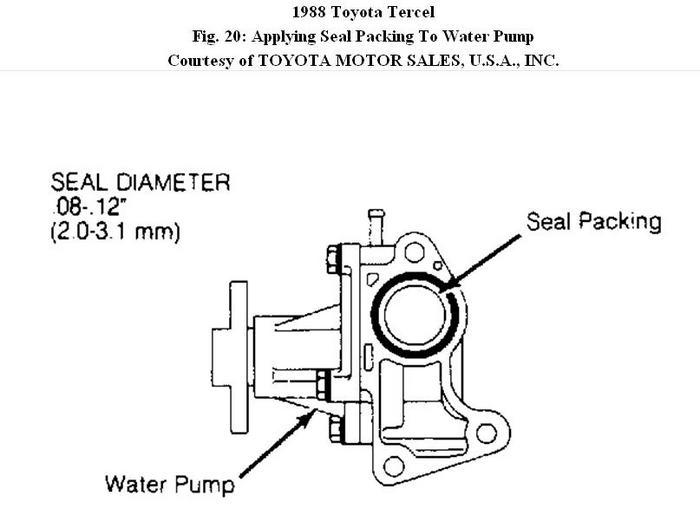 1988 Toyota Tercel
Fig. 20: Applying Seal Packing To Water Pump
Courtesy of TOYOTA MOTOR SALES, U.S.A., INC.

SEAL DIAMETER
.08-.12"
(2.0-3.1 mm)

Seal Packing

Water Pump