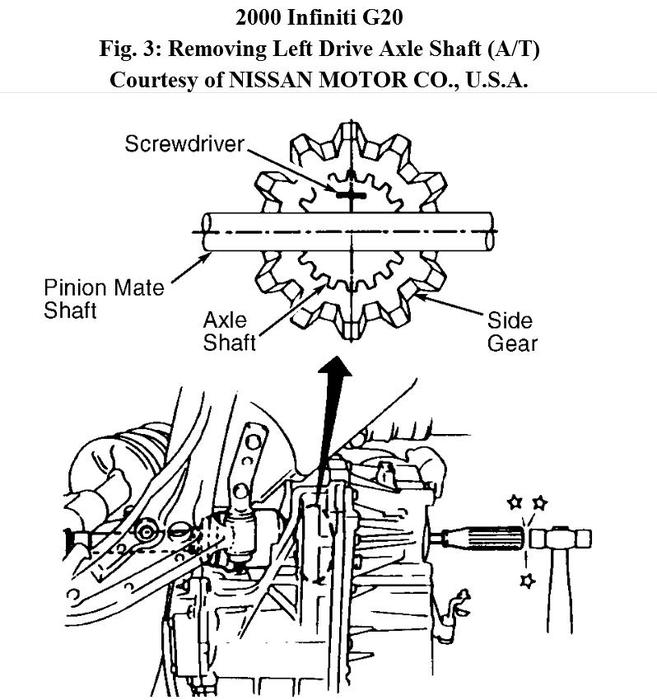 2000 Infiniti G20
Fig. 3: Removing Left Drive Axle Shaft (A/T)
Courtesy of NISSAN MOTOR CO., U.S.A.

Screwdriver

Pinion Mate Shaft

Axle Shaft

Side Gear