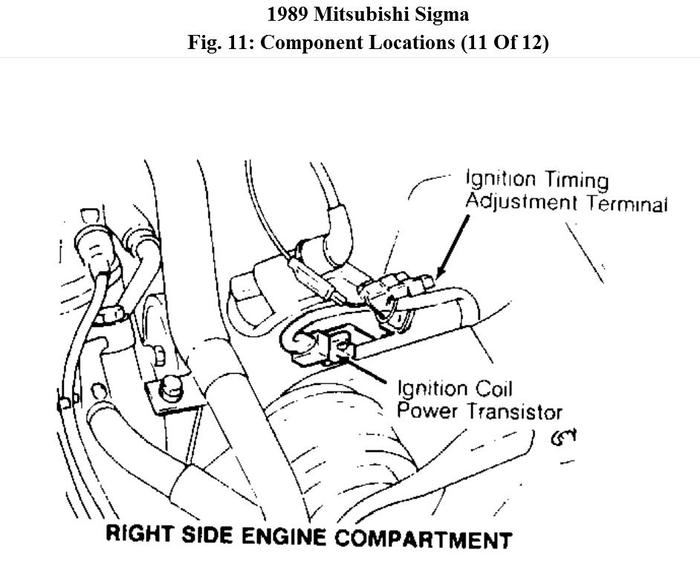 1989 Mitsubishi Sigma
Fig. 11: Component Locations (11 Of 12)

Ignition Timing Adjustment Terminal

Ignition Coil Power Transistor

RIGHT SIDE ENGINE COMPARTMENT