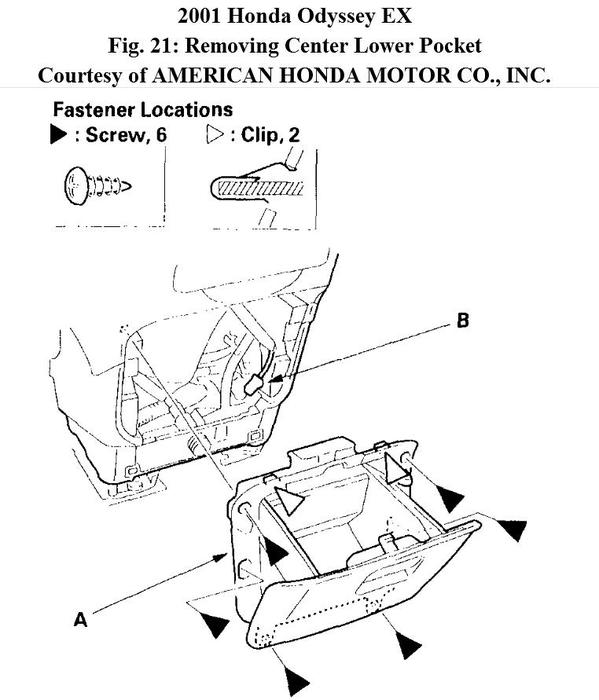 2001 Honda Odyssey EX
Fig. 21: Removing Center Lower Pocket
Courtesy of AMERICAN HONDA MOTOR CO., INC.

Fastener Locations
▶ : Screw, 6    ▷ : Clip, 2

B

A