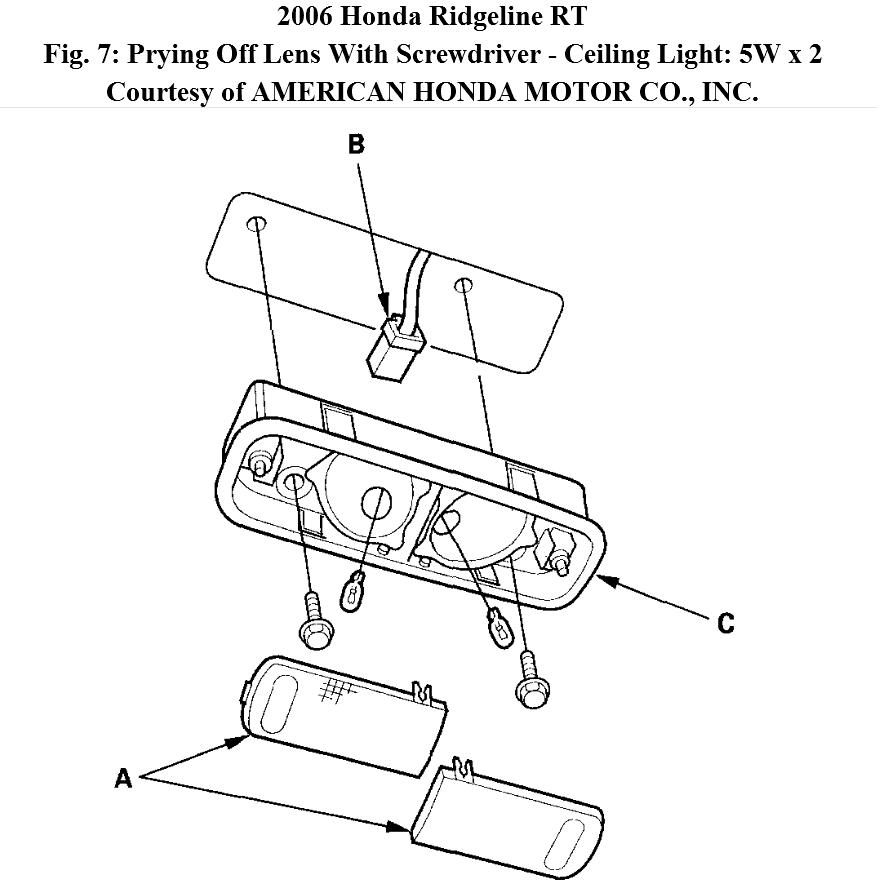 2006 Honda Ridgeline RT
Fig. 7: Prying Off Lens With Screwdriver - Ceiling Light: 5W x 2
Courtesy of AMERICAN HONDA MOTOR CO., INC.

B

C

A