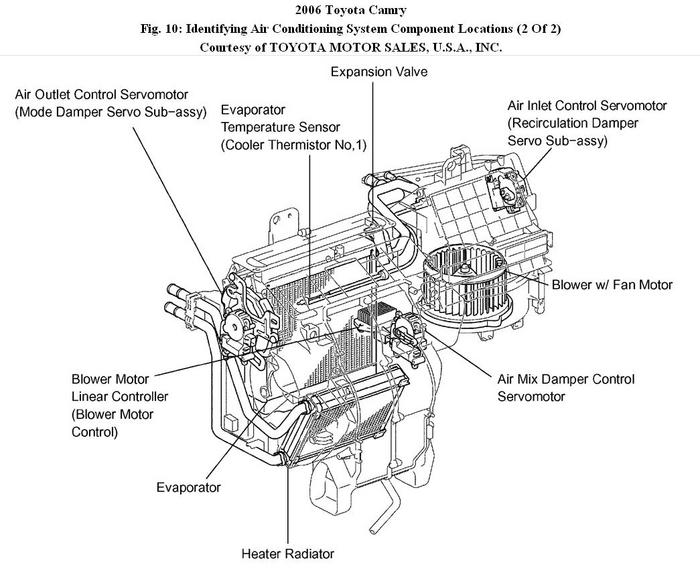 2006 Toyota Camry
Fig. 10: Identifying Air Conditioning System Component Locations (2 Of 2)
Courtesy of TOYOTA MOTOR SALES, U.S.A., INC.

Expansion Valve

Air Outlet Control Servomotor
(Mode Damper Servo Sub-assy)

Evaporator
Temperature Sensor
(Cooler Thermistor No,1)

Air Inlet Control Servomotor
(Recirculation Damper
Servo Sub-assy)

Blower w/ Fan Motor

Blower Motor
Linear Controller
(Blower Motor
Control)

Air Mix Damper Control
Servomotor

Evaporator

Heater Radiator