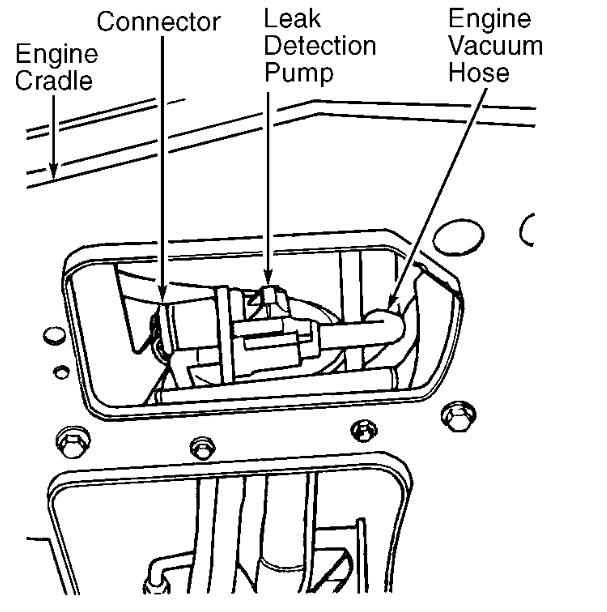 Engine Cradle

Connector

Leak Detection Pump

Engine Vacuum Hose