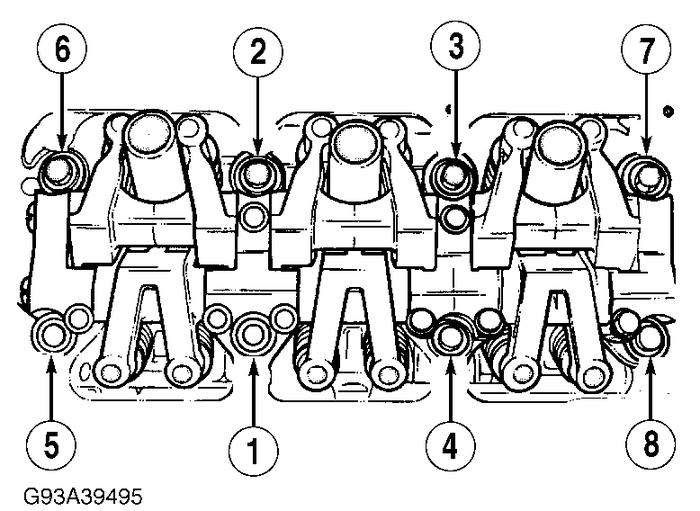 6
2
3
7
5
1
4
8
G93A39495