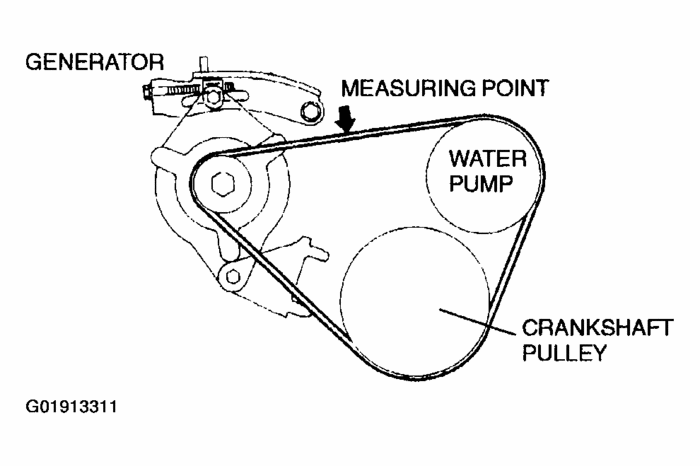 GENERATOR

MEASURING POINT

WATER PUMP

CRANKSHAFT PULLEY

G01913311