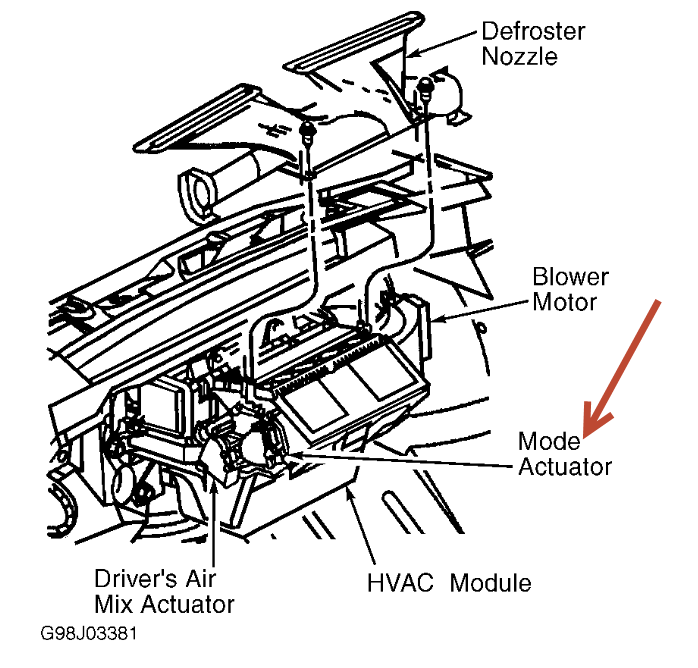 Defroster Nozzle

Blower Motor

Mode Actuator

Driver's Air Mix Actuator

HVAC Module

G98J03381