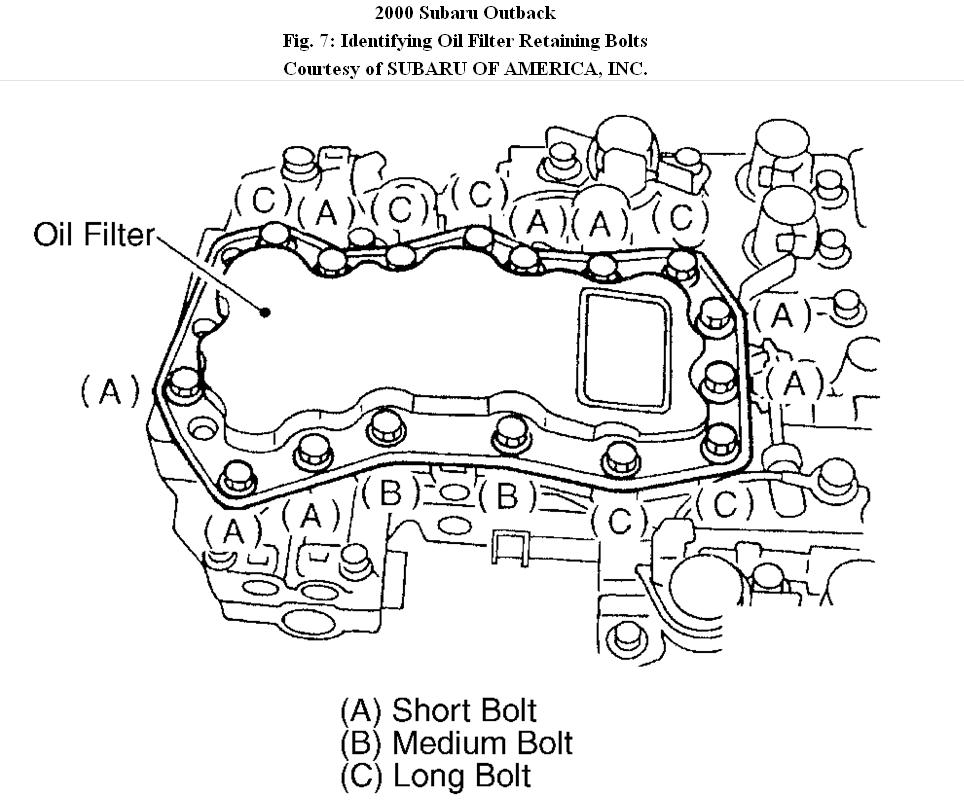 2000 Subaru Outback
Fig. 7: Identifying Oil Filter Retaining Bolts
Courtesy of SUBARU OF AMERICA, INC.

Oil Filter

(C) (A) (C) (C) (A) (A) (C)

(A)

(A)

(A)

(A) (A) (B) (B) (C) (C)

(A) Short Bolt
(B) Medium Bolt
(C) Long Bolt