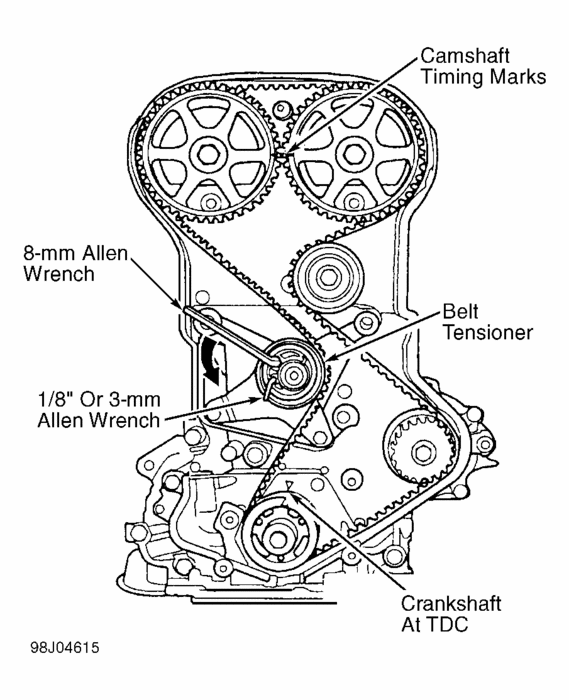 Camshaft Timing Marks

8-mm Allen Wrench

Belt Tensioner

1/8" Or 3-mm Allen Wrench

Crankshaft At TDC

98J04615