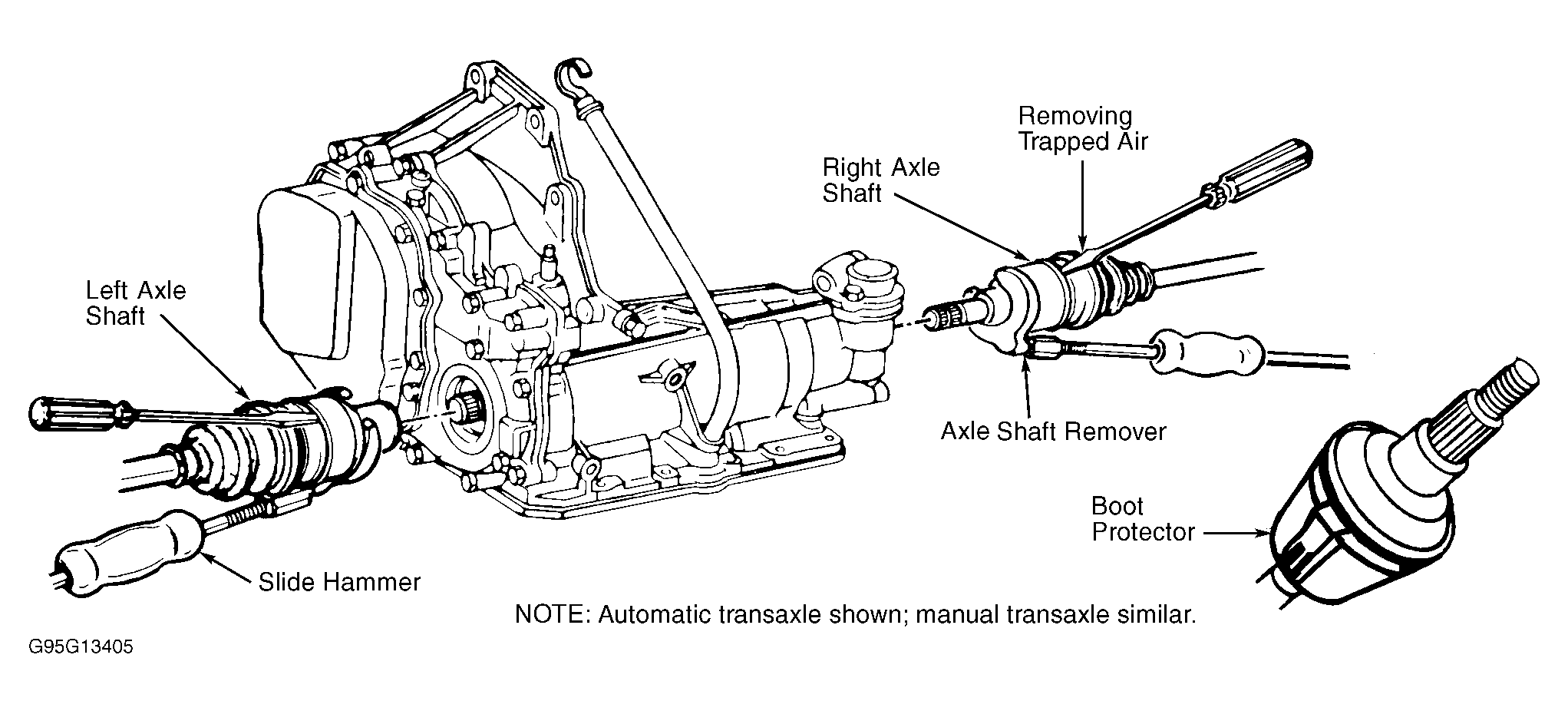 Removing Trapped Air

Right Axle Shaft

Left Axle Shaft

Axle Shaft Remover

Boot Protector

Slide Hammer

NOTE: Automatic transaxle shown; manual transaxle similar.

G95G13405