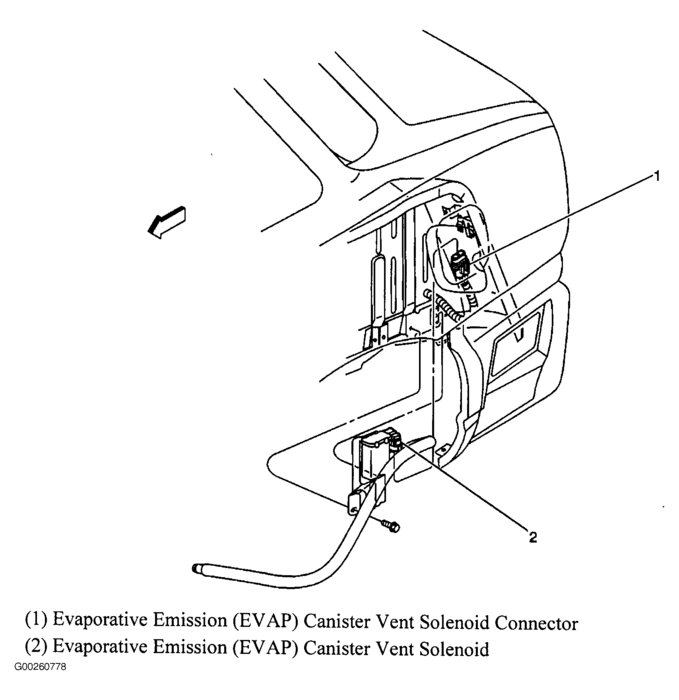 1

2

(1) Evaporative Emission (EVAP) Canister Vent Solenoid Connector
(2) Evaporative Emission (EVAP) Canister Vent Solenoid
G00260778