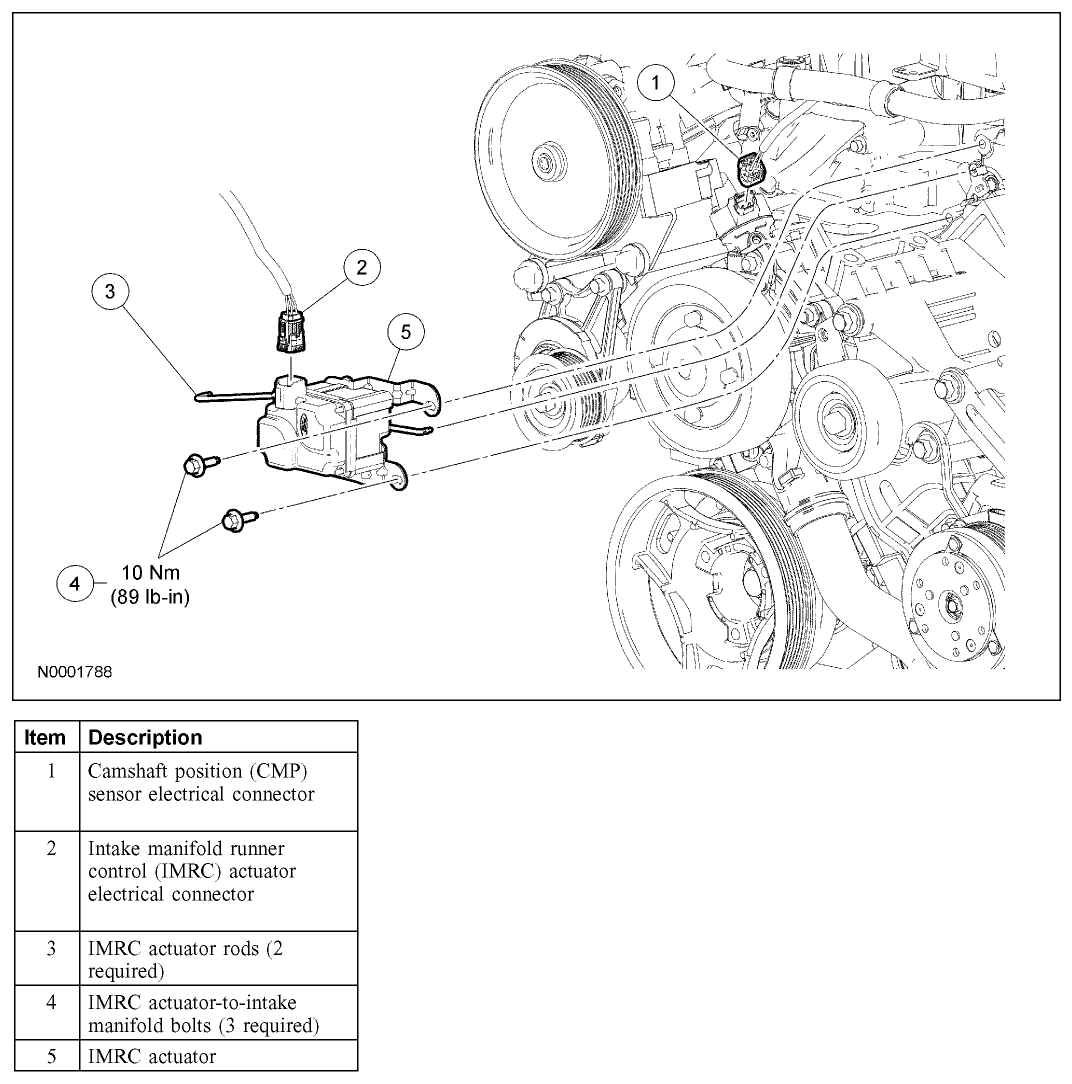 1

2

3

5

4 10 Nm (89 lb-in)

N0001788

| Item | Description |
|---|---|
| 1 | Camshaft position (CMP) sensor electrical connector |
| 2 | Intake manifold runner control (IMRC) actuator electrical connector |
| 3 | IMRC actuator rods (2 required) |
| 4 | IMRC actuator-to-intake manifold bolts (3 required) |
| 5 | IMRC actuator |