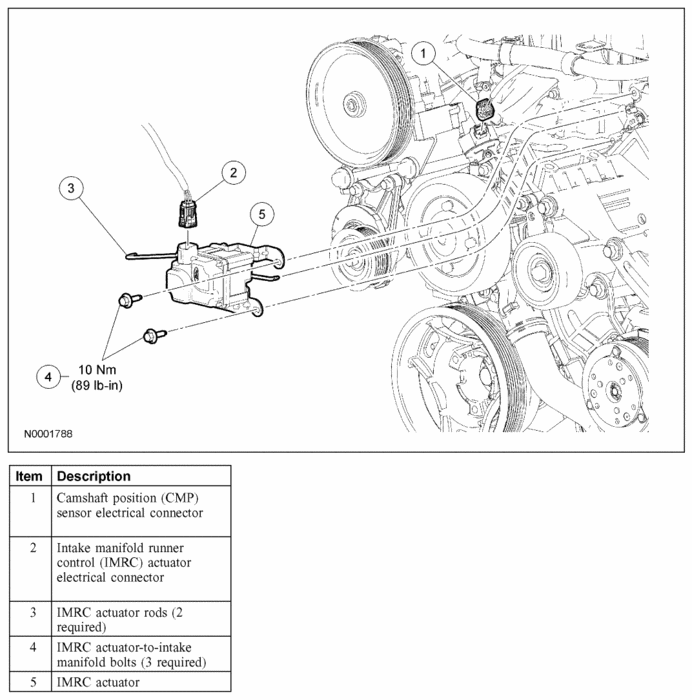 1

2

3

5

4 10 Nm (89 lb-in)

N0001788

| Item | Description |
|---|---|
| 1 | Camshaft position (CMP) sensor electrical connector |
| 2 | Intake manifold runner control (IMRC) actuator electrical connector |
| 3 | IMRC actuator rods (2 required) |
| 4 | IMRC actuator-to-intake manifold bolts (3 required) |
| 5 | IMRC actuator |