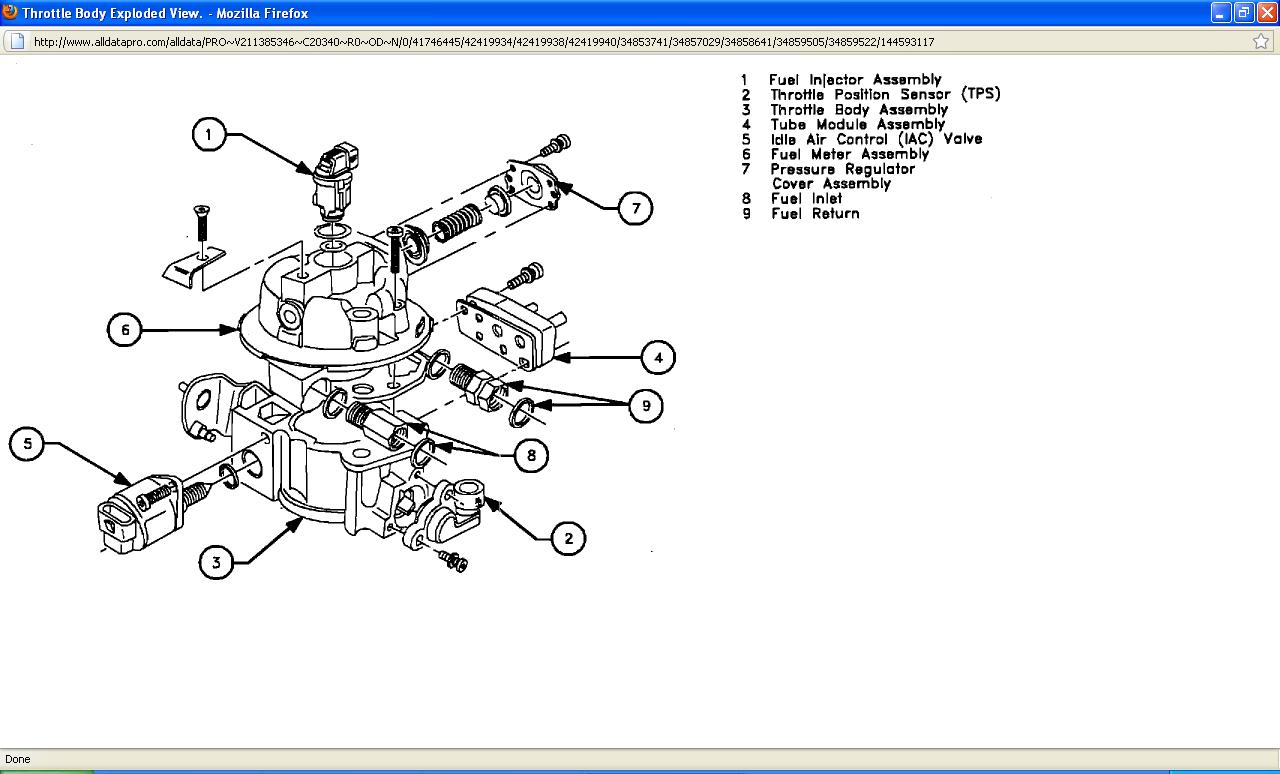 Throttle Body Exploded View. - Mozilla Firefox

http://www.alldatapro.com/alldata/PRO~V211385346~C20340~R0~OD~N/0/41746445/42419934/42419938/42419940/34853741/34857029/34858641/34859505/34859522/144593117

1 Fuel Injector Assembly
2 Throttle Position Sensor (TPS)
3 Throttle Body Assembly
4 Tube Module Assembly
5 Idle Air Control (IAC) Valve
6 Fuel Meter Assembly
7 Pressure Regulator Cover Assembly
8 Fuel Inlet
9 Fuel Return

1

7

6

4

9

5

8

2

3

Done