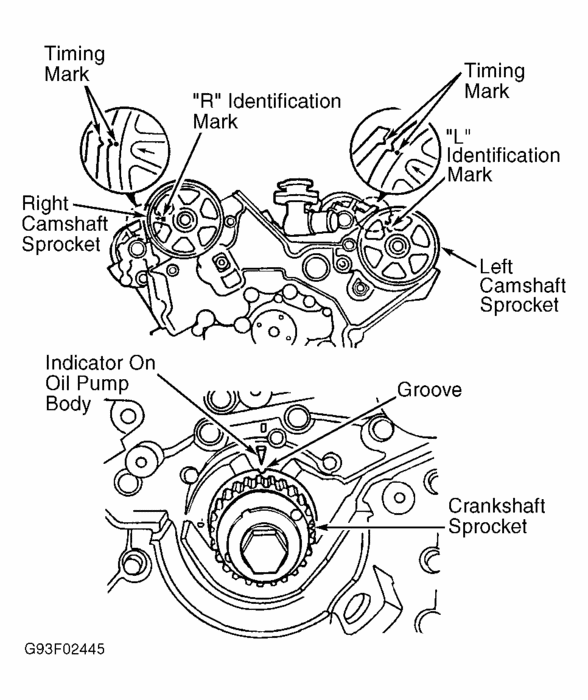 Timing Mark

"R" Identification Mark

Timing Mark

"L" Identification Mark

Right Camshaft Sprocket

Left Camshaft Sprocket

Indicator On Oil Pump Body

Groove

Crankshaft Sprocket

G93F02445