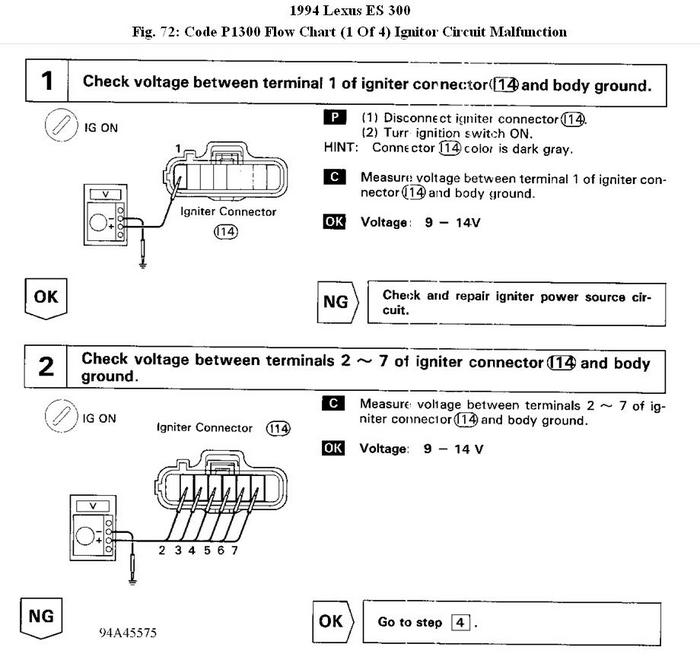 1994 Lexus ES 300

Fig. 72: Code P1300 Flow Chart (1 Of 4) Ignitor Circuit Malfunction

1 Check voltage between terminal 1 of igniter connector I14 and body ground.

IG ON

1

V

Igniter Connector

I14

P (1) Disconnect igniter connector I14.
(2) Turn ignition switch ON.
HINT: Connector I14 color is dark gray.

C Measure voltage between terminal 1 of igniter connector I14 and body ground.

OK Voltage: 9 – 14V

OK

NG Check and repair igniter power source circuit.

2 Check voltage between terminals 2 ~ 7 of igniter connector I14 and body ground.

IG ON

Igniter Connector I14

V

2 3 4 5 6 7

C Measure voltage between terminals 2 ~ 7 of igniter connector I14 and body ground.

OK Voltage: 9 – 14 V

NG

94A45575

OK Go to step 4.