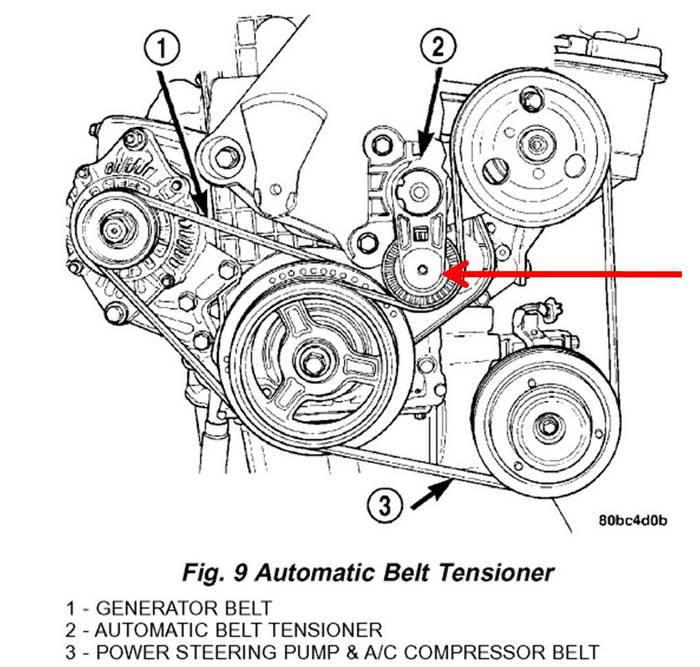 1

2

3

80bc4d0b

Fig. 9 Automatic Belt Tensioner

1 - GENERATOR BELT
2 - AUTOMATIC BELT TENSIONER
3 - POWER STEERING PUMP & A/C COMPRESSOR BELT