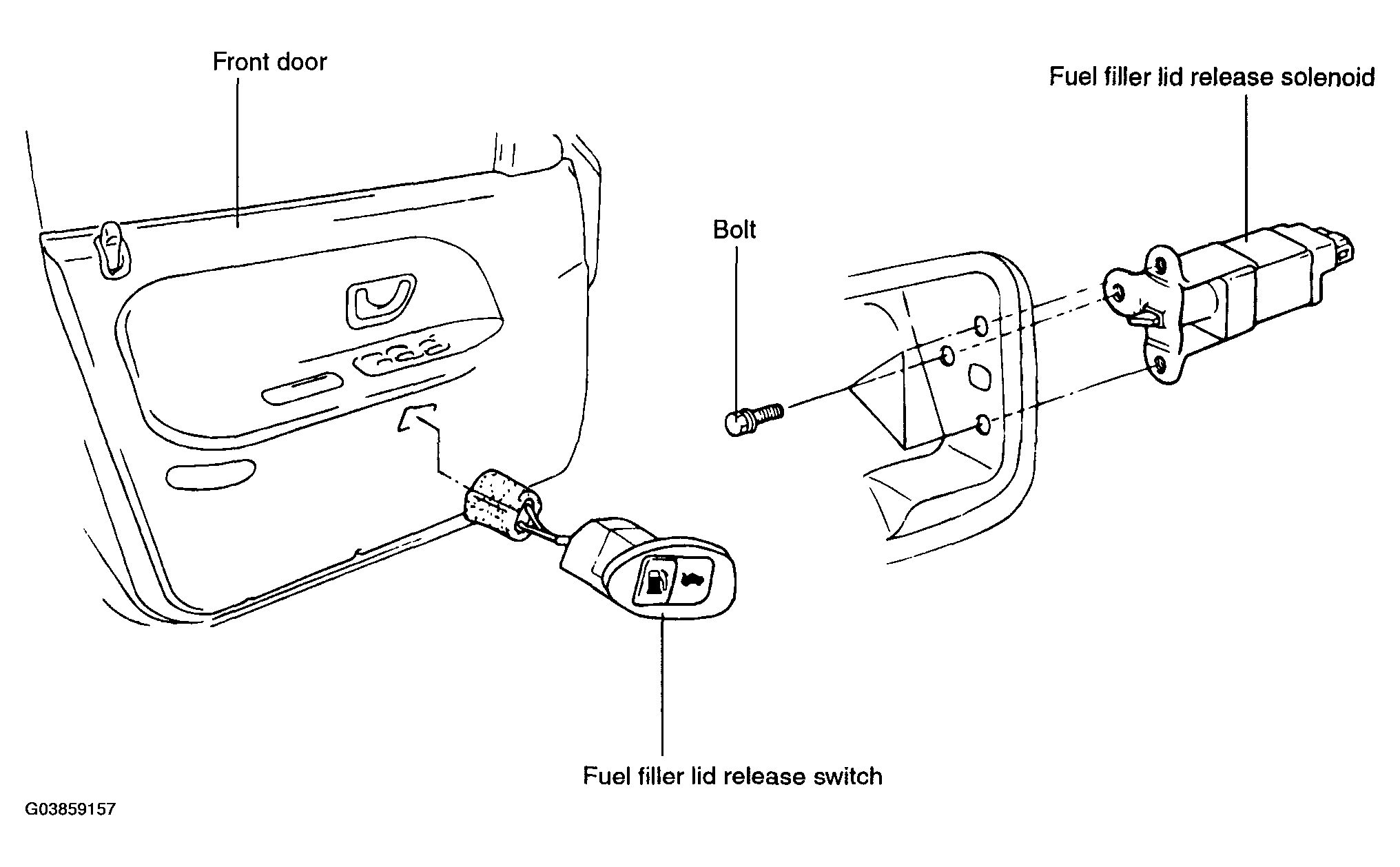 Front door

Fuel filler lid release solenoid

Bolt

Fuel filler lid release switch

G03859157