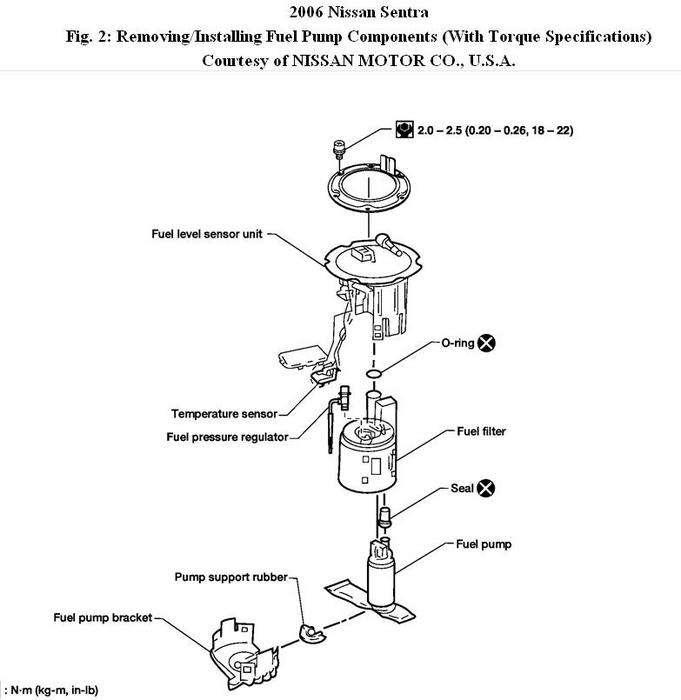 2006 Nissan Sentra
Fig. 2: Removing/Installing Fuel Pump Components (With Torque Specifications)
Courtesy of NISSAN MOTOR CO., U.S.A.

2.0 – 2.5 (0.20 – 0.26, 18 – 22)

Fuel level sensor unit

O-ring

Temperature sensor

Fuel pressure regulator

Fuel filter

Seal

Fuel pump

Pump support rubber

Fuel pump bracket

: N·m (kg-m, in-lb)