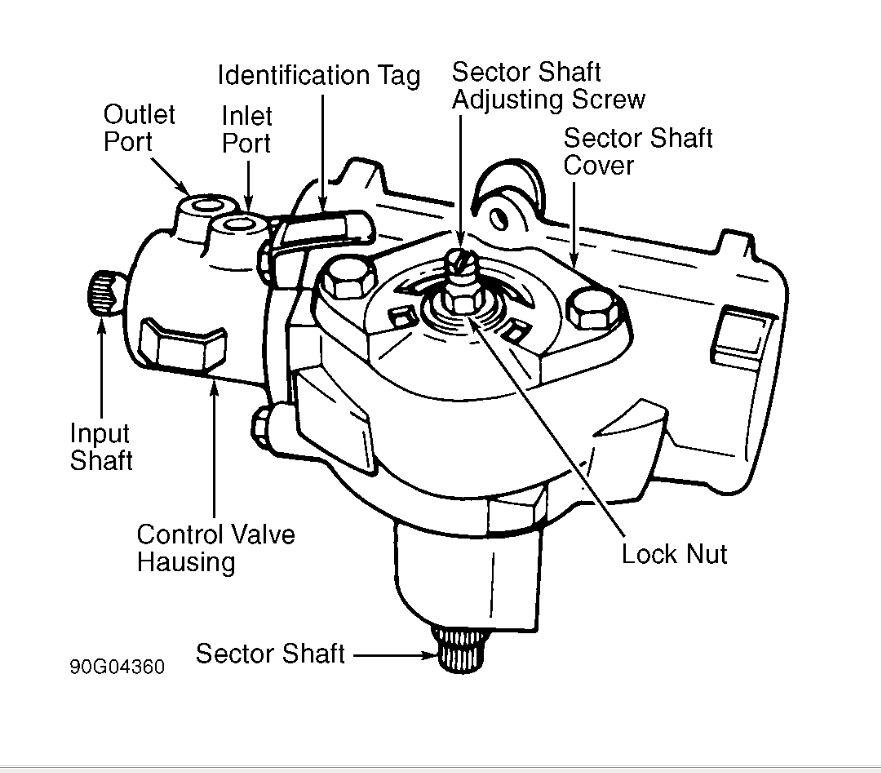 Identification Tag

Sector Shaft Adjusting Screw

Outlet Port

Inlet Port

Sector Shaft Cover

Input Shaft

Control Valve Hausing

Lock Nut

Sector Shaft

90G04360