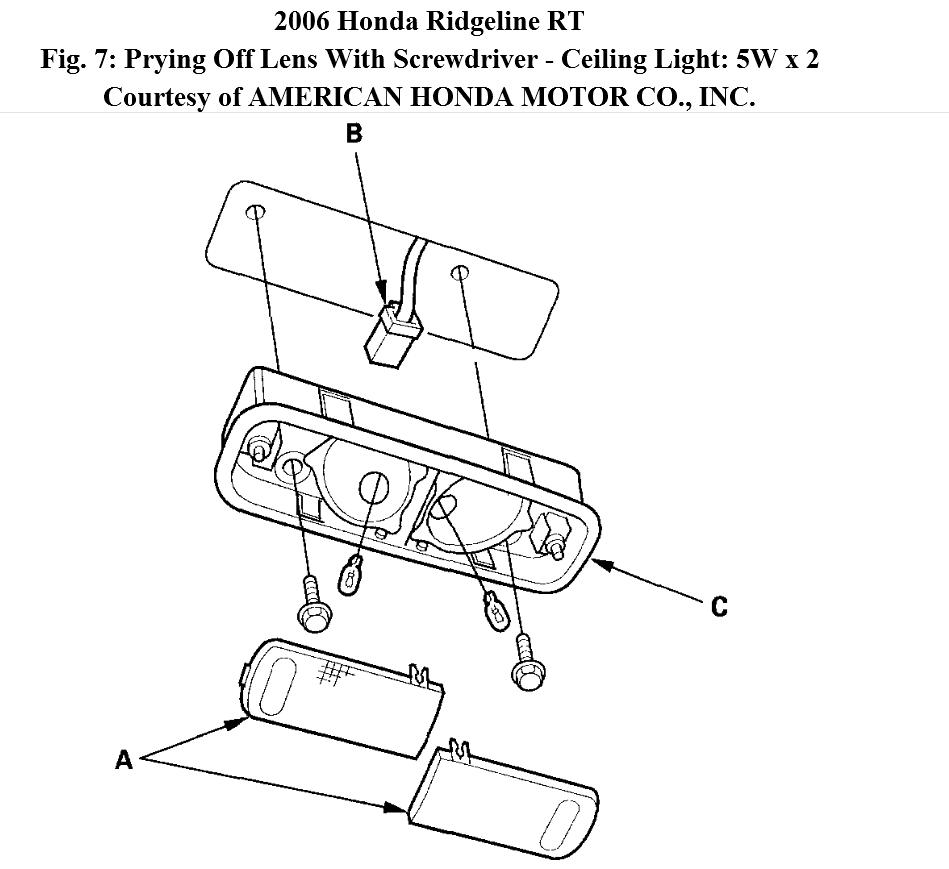 2006 Honda Ridgeline RT
Fig. 7: Prying Off Lens With Screwdriver - Ceiling Light: 5W x 2
Courtesy of AMERICAN HONDA MOTOR CO., INC.

B

C

A