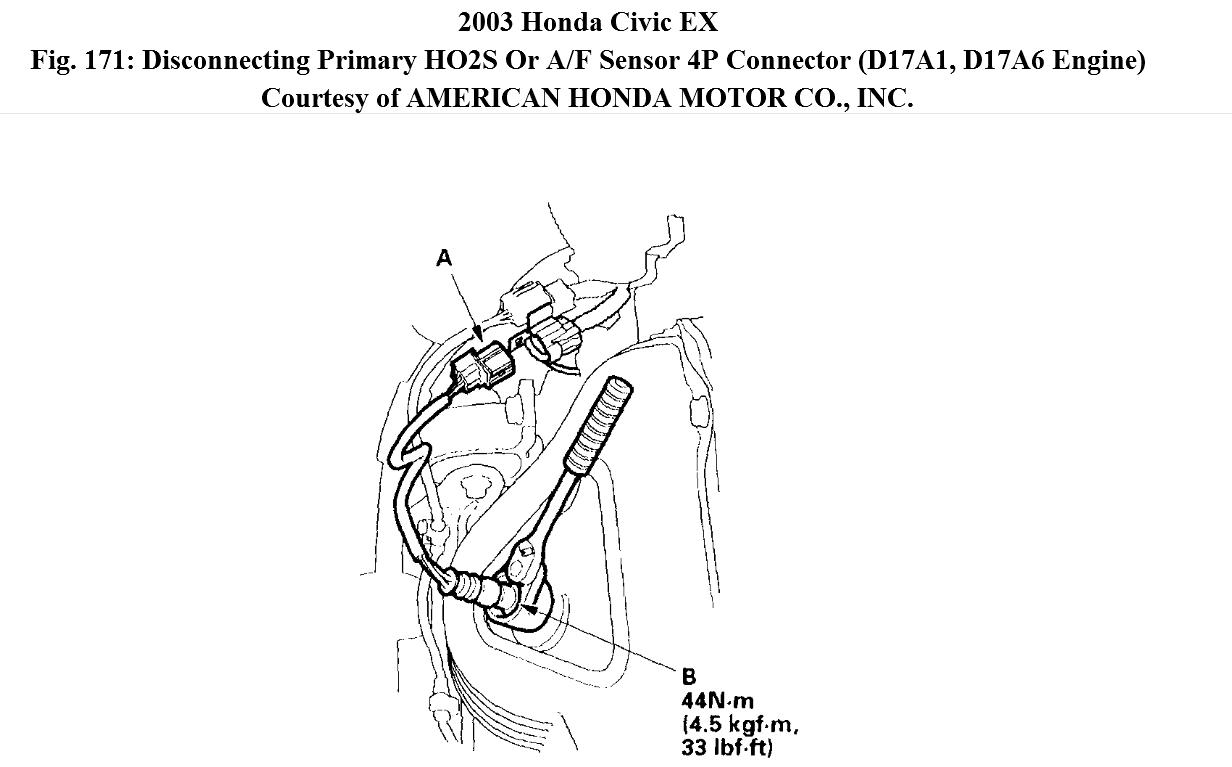 2003 Honda Civic EX
Fig. 171: Disconnecting Primary HO2S Or A/F Sensor 4P Connector (D17A1, D17A6 Engine)
Courtesy of AMERICAN HONDA MOTOR CO., INC.

A

B
44N·m
(4.5 kgf·m,
33 lbf·ft)