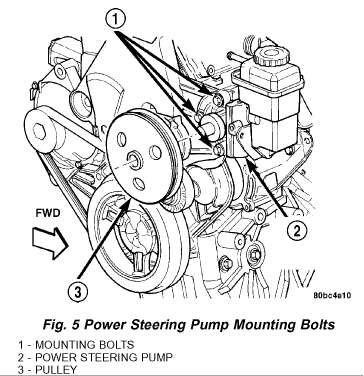 1

FWD

2

3

80bc4e10

Fig. 5 Power Steering Pump Mounting Bolts

1 - MOUNTING BOLTS
2 - POWER STEERING PUMP
3 - PULLEY