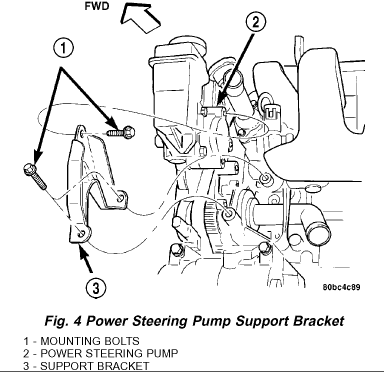 FWD

1

2

3

80bc4c89

Fig. 4 Power Steering Pump Support Bracket

1 - MOUNTING BOLTS
2 - POWER STEERING PUMP
3 - SUPPORT BRACKET