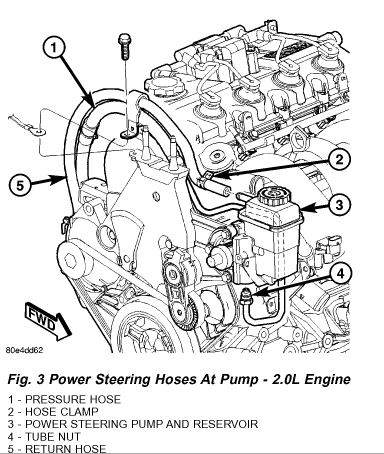 1
2
5
3
4
FWD
80e4dd62

Fig. 3 Power Steering Hoses At Pump - 2.0L Engine

1 - PRESSURE HOSE
2 - HOSE CLAMP
3 - POWER STEERING PUMP AND RESERVOIR
4 - TUBE NUT
5 - RETURN HOSE