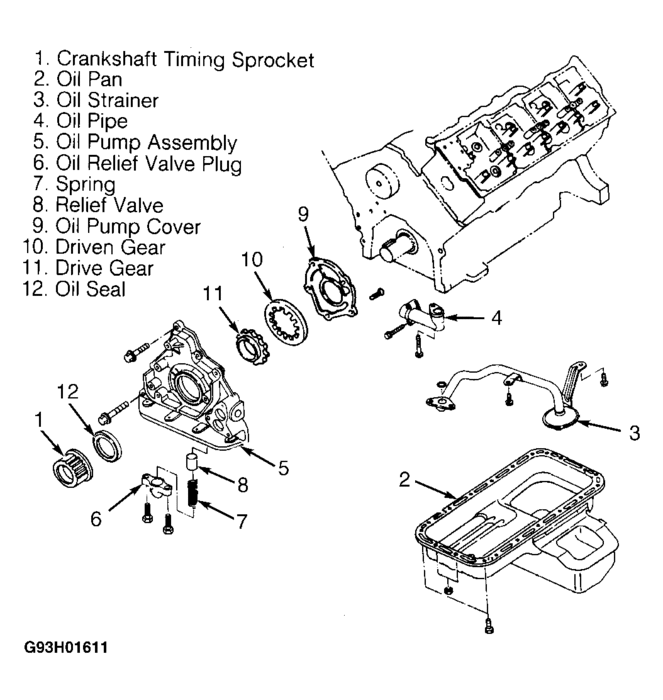 1. Crankshaft Timing Sprocket
2. Oil Pan
3. Oil Strainer
4. Oil Pipe
5. Oil Pump Assembly
6. Oil Relief Valve Plug
7. Spring
8. Relief Valve
9. Oil Pump Cover
10. Driven Gear
11. Drive Gear
12. Oil Seal

9
10
11
4
12
1
3
5
8
2
6
7

G93H01611