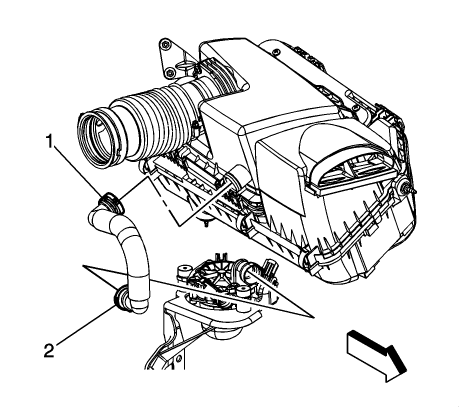 1

2