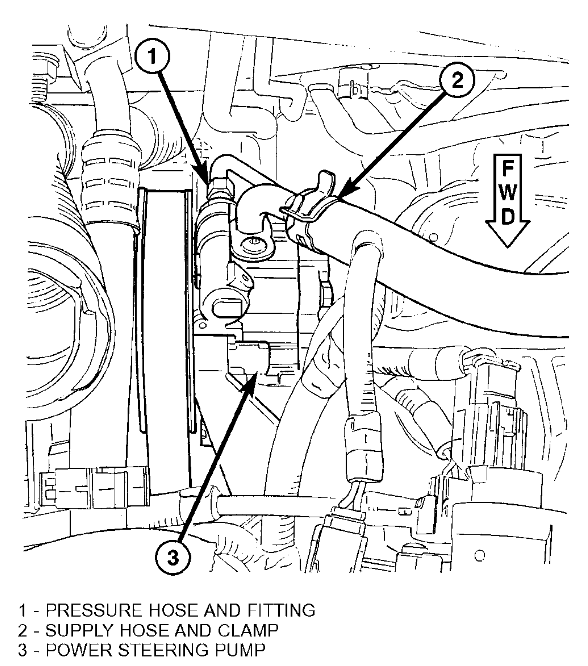 1

2

F
W
D

3

1 - PRESSURE HOSE AND FITTING
2 - SUPPLY HOSE AND CLAMP
3 - POWER STEERING PUMP