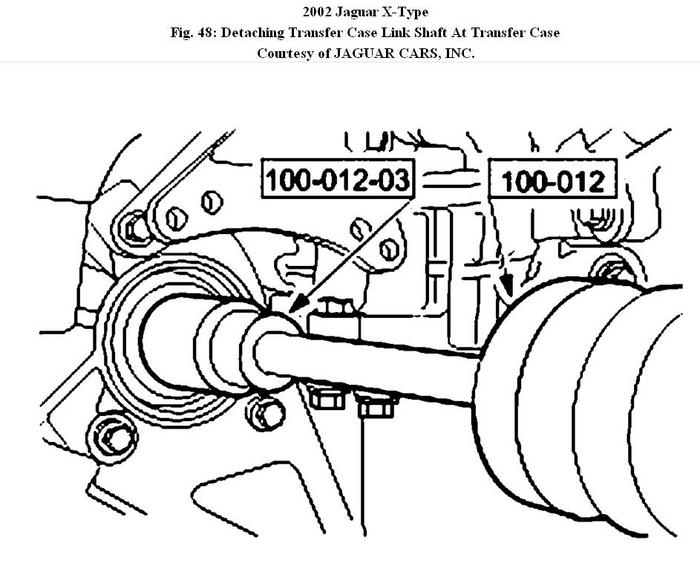 2002 Jaguar X-Type
Fig. 48: Detaching Transfer Case Link Shaft At Transfer Case
Courtesy of JAGUAR CARS, INC.

100-012-03

100-012