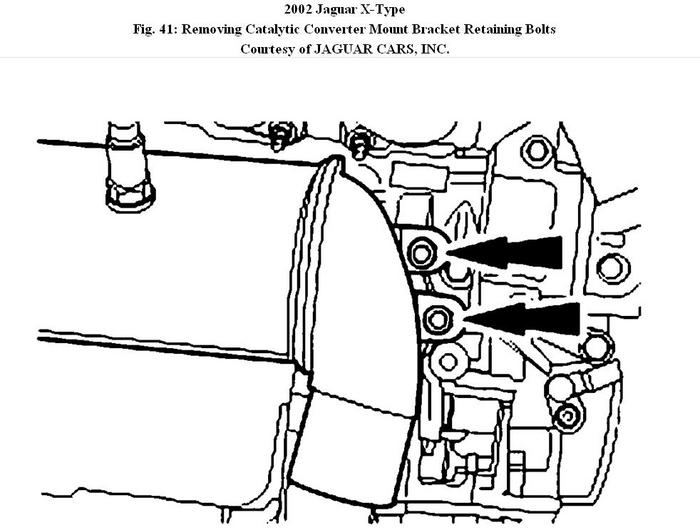 2002 Jaguar X-Type
Fig. 41: Removing Catalytic Converter Mount Bracket Retaining Bolts
Courtesy of JAGUAR CARS, INC.