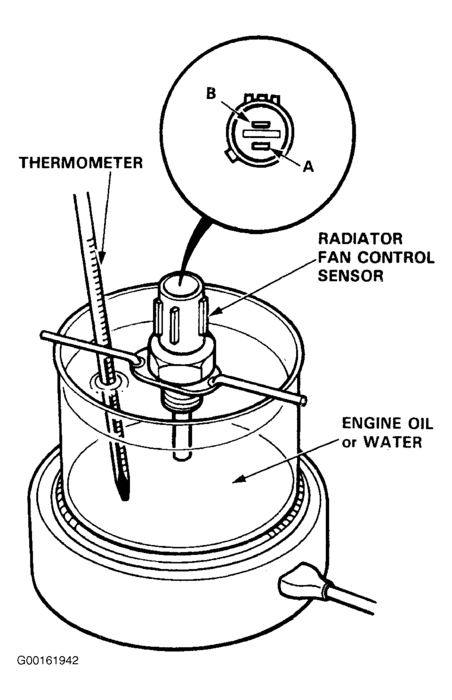 B

A

THERMOMETER

RADIATOR FAN CONTROL SENSOR

ENGINE OIL or WATER

G00161942