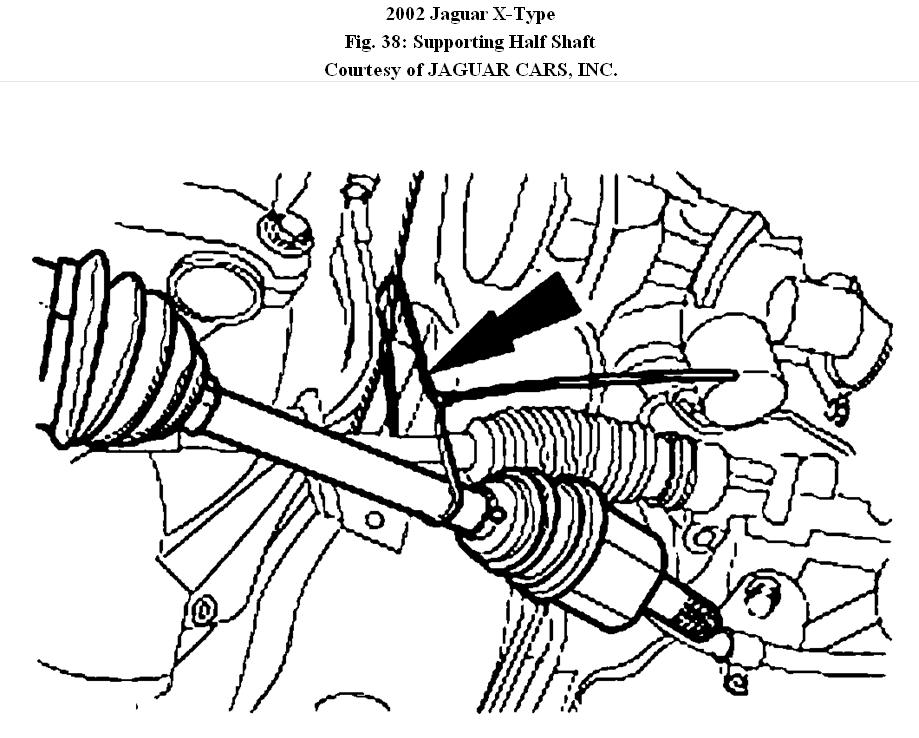 2002 Jaguar X-Type
Fig. 38: Supporting Half Shaft
Courtesy of JAGUAR CARS, INC.