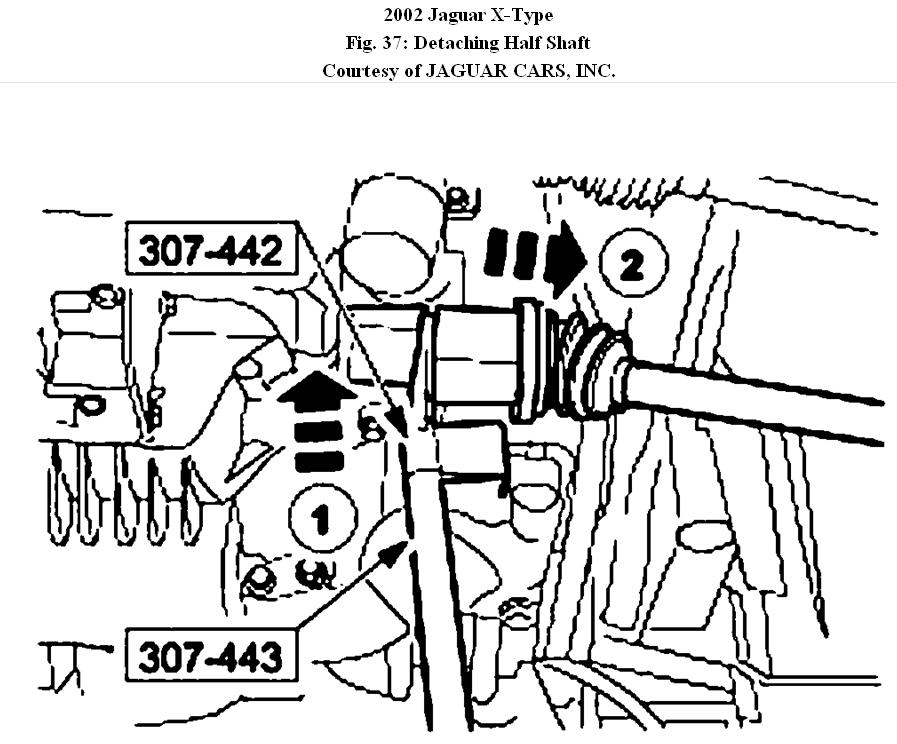 2002 Jaguar X-Type
Fig. 37: Detaching Half Shaft
Courtesy of JAGUAR CARS, INC.

307-442
2
1
307-443