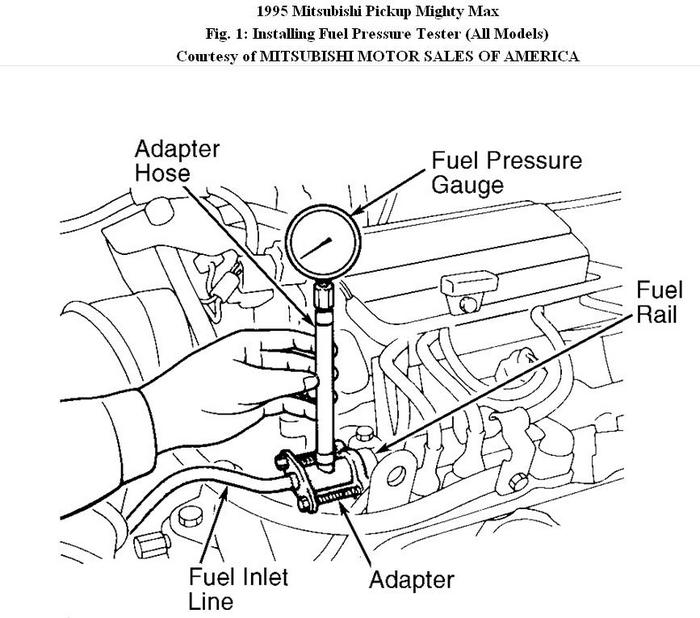 1995 Mitsubishi Pickup Mighty Max
Fig. 1: Installing Fuel Pressure Tester (All Models)
Courtesy of MITSUBISHI MOTOR SALES OF AMERICA

Adapter Hose

Fuel Pressure Gauge

Fuel Rail

Fuel Inlet Line

Adapter