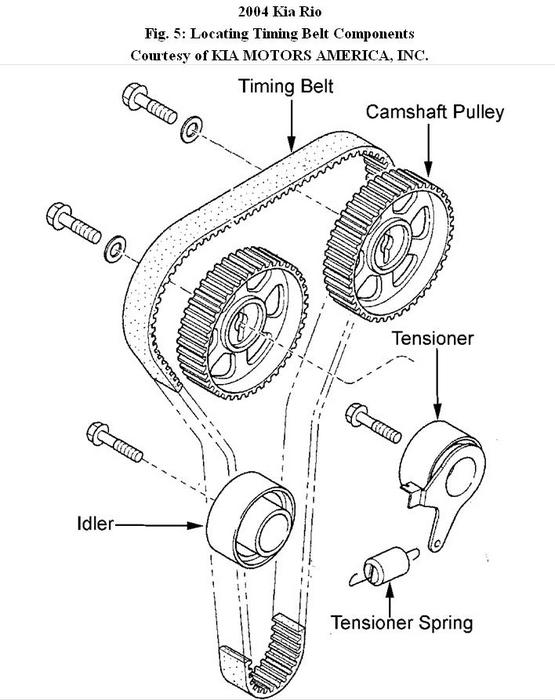 2004 Kia Rio
Fig. 5: Locating Timing Belt Components
Courtesy of KIA MOTORS AMERICA, INC.

Timing Belt

Camshaft Pulley

Tensioner

Idler

Tensioner Spring