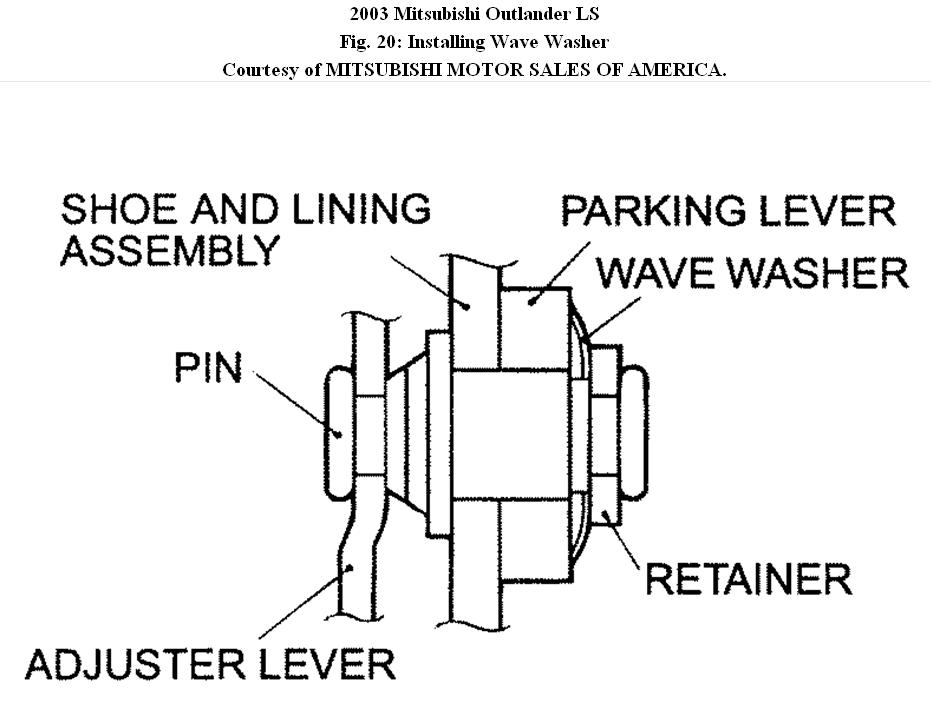 2003 Mitsubishi Outlander LS
Fig. 20: Installing Wave Washer
Courtesy of MITSUBISHI MOTOR SALES OF AMERICA.

SHOE AND LINING ASSEMBLY
PARKING LEVER
WAVE WASHER
PIN
RETAINER
ADJUSTER LEVER